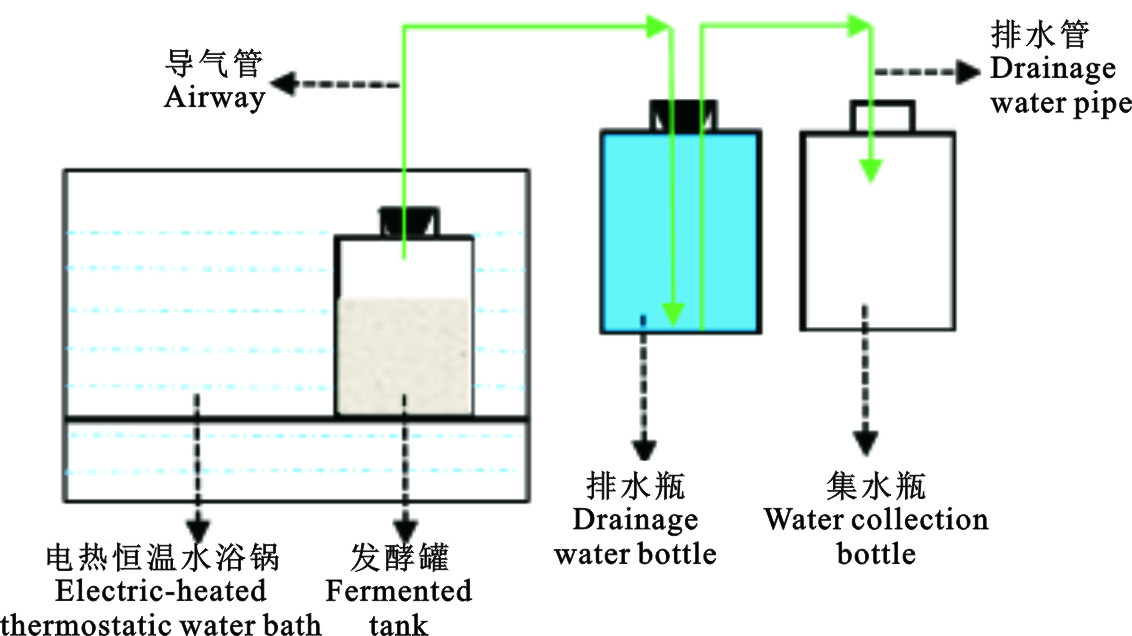 导气管
Airway

排水管
Drainage water pipe

排水瓶
Drainage water bottle

集水瓶
Water collection bottle

电热恒温水浴锅
Electric-heated thermostatic water bath

发酵罐
Fermented tank